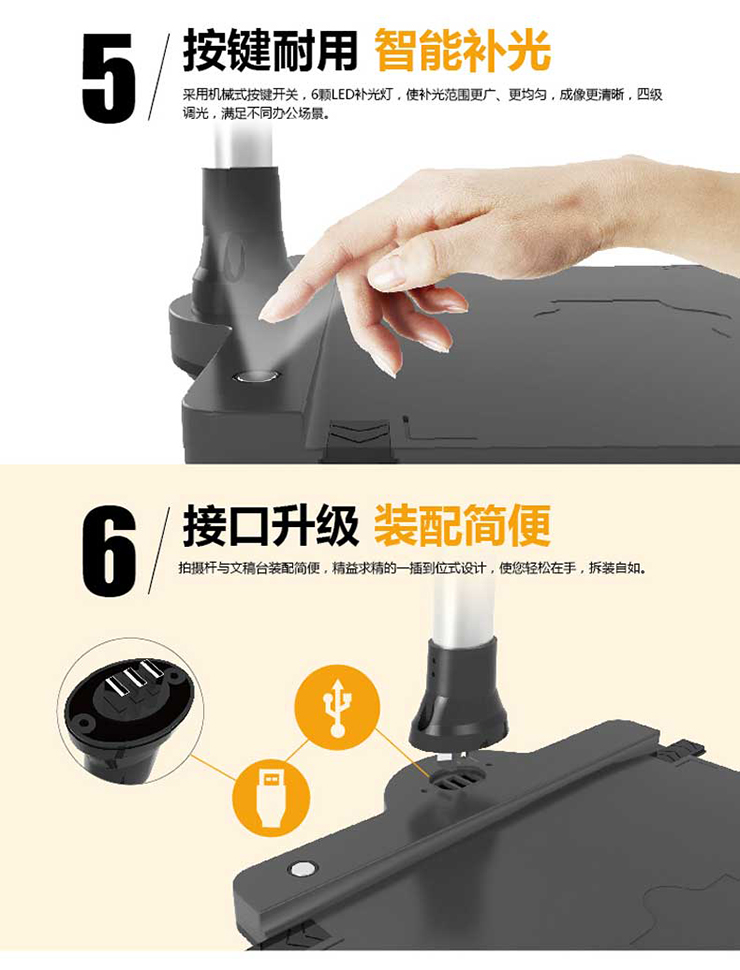 5 按键耐用 智能补光

采用机械式按键开关，6颗LED补光灯，使补光范围更广、更均匀，成像更清晰，四级调光，满足不同办公场景。

6 接口升级 装配简便

拍摄杆与文稿台装配简便，精益求精的一插到位式设计，使您轻松在手，拆装自如。